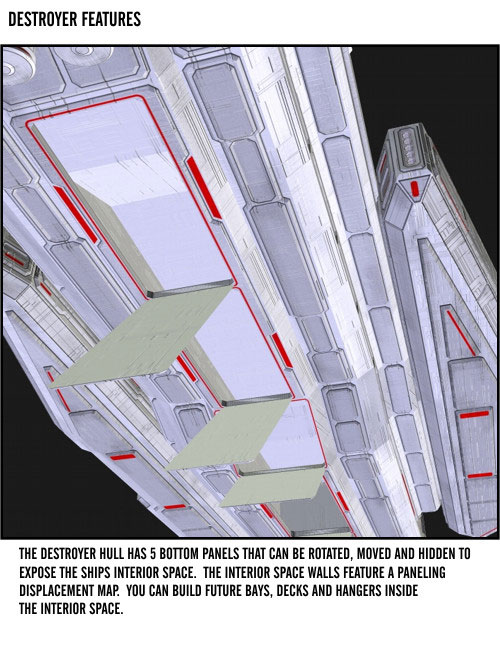 DESTROYER FEATURES

THE DESTROYER HULL HAS 5 BOTTOM PANELS THAT CAN BE ROTATED, MOVED AND HIDDEN TO EXPOSE THE SHIPS INTERIOR SPACE. THE INTERIOR SPACE WALLS FEATURE A PANELING DISPLACEMENT MAP. YOU CAN BUILD FUTURE BAYS, DECKS AND HANGERS INSIDE THE INTERIOR SPACE.