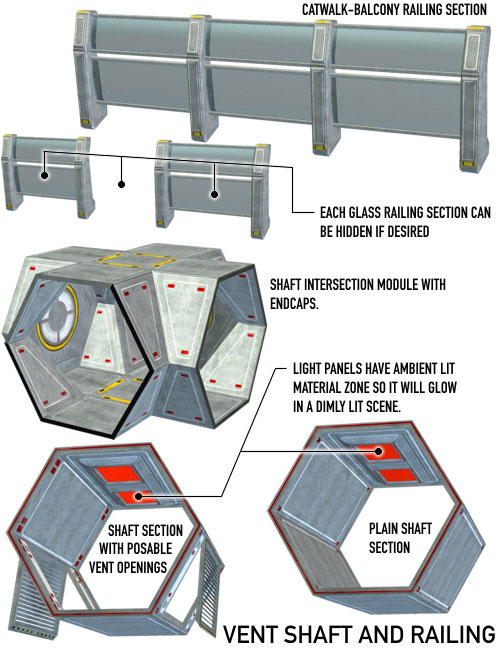 CATWALK-BALCONY RAILING SECTION

EACH GLASS RAILING SECTION CAN BE HIDDEN IF DESIRED

SHAFT INTERSECTION MODULE WITH ENDCAPS.

LIGHT PANELS HAVE AMBIENT LIT MATERIAL ZONE SO IT WILL GLOW IN A DIMLY LIT SCENE.

SHAFT SECTION WITH POSABLE VENT OPENINGS

PLAIN SHAFT SECTION

VENT SHAFT AND RAILING