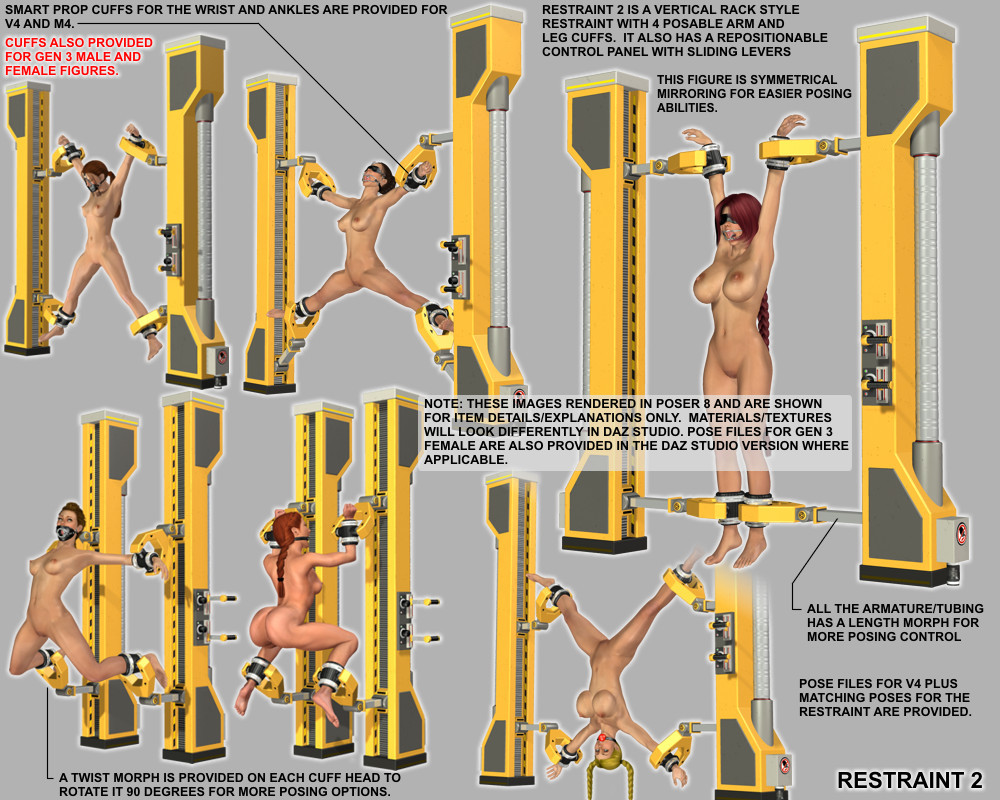 SMART PROP CUFFS FOR THE WRIST AND ANKLES ARE PROVIDED FOR V4 AND M4.

CUFFS ALSO PROVIDED FOR GEN 3 MALE AND FEMALE FIGURES.

RESTRAINT 2 IS A VERTICAL RACK STYLE RESTRAINT WITH 4 POSABLE ARM AND LEG CUFFS. IT ALSO HAS A REPOSITIONABLE CONTROL PANEL WITH SLIDING LEVERS

THIS FIGURE IS SYMMETRICAL MIRRORING FOR EASIER POSING ABILITIES.

NOTE: THESE IMAGES RENDERED IN POSER 8 AND ARE SHOWN FOR ITEM DETAILS/EXPLANATIONS ONLY. MATERIALS/TEXTURES WILL LOOK DIFFERENTLY IN DAZ STUDIO. POSE FILES FOR GEN 3 FEMALE ARE ALSO PROVIDED IN THE DAZ STUDIO VERSION WHERE APPLICABLE.

ALL THE ARMATURE/TUBING HAS A LENGTH MORPH FOR MORE POSING CONTROL

POSE FILES FOR V4 PLUS MATCHING POSES FOR THE RESTRAINT ARE PROVIDED.

A TWIST MORPH IS PROVIDED ON EACH CUFF HEAD TO ROTATE IT 90 DEGREES FOR MORE POSING OPTIONS.

RESTRAINT 2