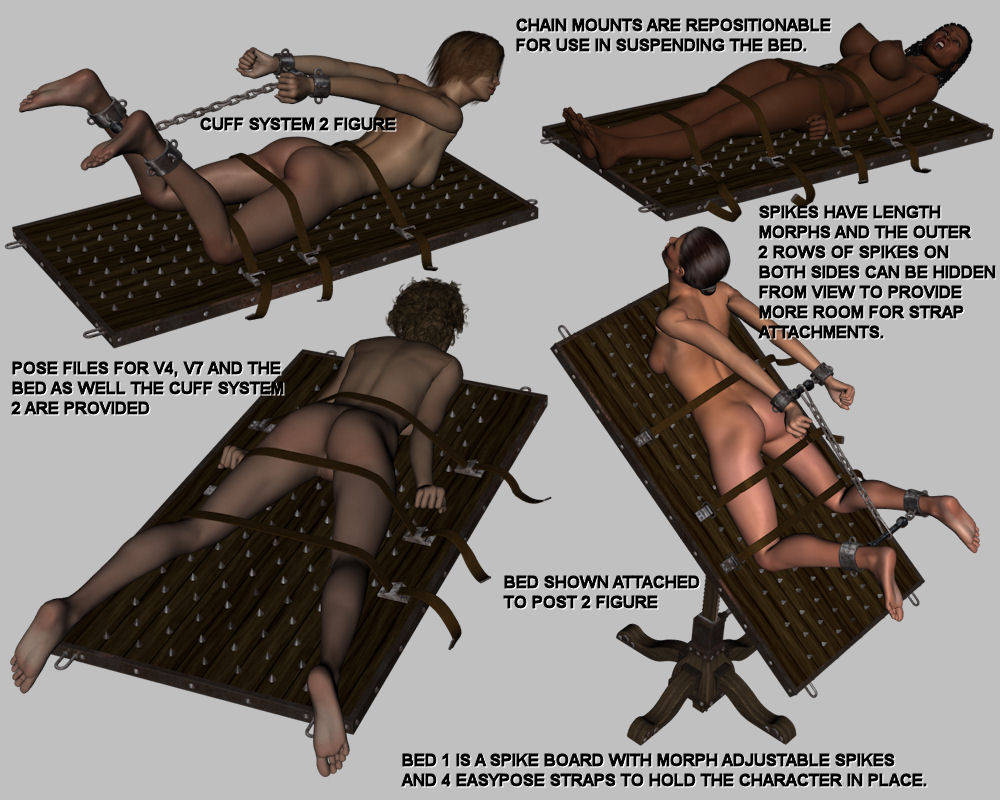 CHAIN MOUNTS ARE REPOSITIONABLE FOR USE IN SUSPENDING THE BED.

CUFF SYSTEM 2 FIGURE

SPIKES HAVE LENGTH MORPHS AND THE OUTER 2 ROWS OF SPIKES ON BOTH SIDES CAN BE HIDDEN FROM VIEW TO PROVIDE MORE ROOM FOR STRAP ATTACHMENTS.

POSE FILES FOR V4, V7 AND THE BED AS WELL THE CUFF SYSTEM 2 ARE PROVIDED

BED SHOWN ATTACHED TO POST 2 FIGURE

BED 1 IS A SPIKE BOARD WITH MORPH ADJUSTABLE SPIKES AND 4 EASYPOSE STRAPS TO HOLD THE CHARACTER IN PLACE.