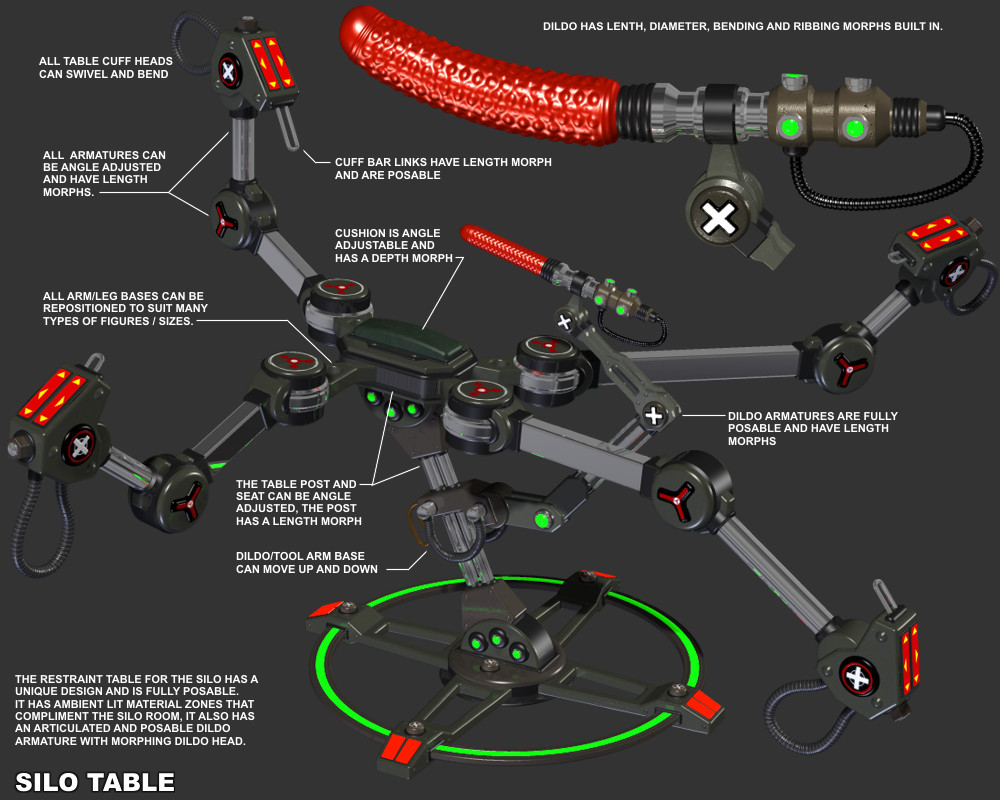 DILDO HAS LENTH, DIAMETER, BENDING AND RIBBING MORPHS BUILT IN.

ALL TABLE CUFF HEADS CAN SWIVEL AND BEND

ALL ARMATURES CAN BE ANGLE ADJUSTED AND HAVE LENGTH MORPHS.

CUFF BAR LINKS HAVE LENGTH MORPH AND ARE POSABLE

CUSHION IS ANGLE ADJUSTABLE AND HAS A DEPTH MORPH

ALL ARM/LEG BASES CAN BE REPOSITIONED TO SUIT MANY TYPES OF FIGURES / SIZES.

DILDO ARMATURES ARE FULLY POSABLE AND HAVE LENGTH MORPHS

THE TABLE POST AND SEAT CAN BE ANGLE ADJUSTED, THE POST HAS A LENGTH MORPH

DILDO/TOOL ARM BASE CAN MOVE UP AND DOWN

THE RESTRAINT TABLE FOR THE SILO HAS A UNIQUE DESIGN AND IS FULLY POSABLE. IT HAS AMBIENT LIT MATERIAL ZONES THAT COMPLIMENT THE SILO ROOM, IT ALSO HAS AN ARTICULATED AND POSABLE DILDO ARMATURE WITH MORPHING DILDO HEAD.

SILO TABLE