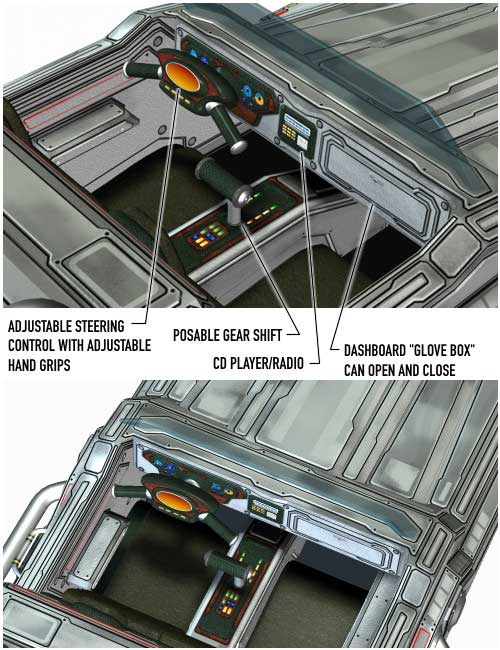 ADJUSTABLE STEERING CONTROL WITH ADJUSTABLE HAND GRIPS

POSABLE GEAR SHIFT

CD PLAYER/RADIO

DASHBOARD "GLOVE BOX" CAN OPEN AND CLOSE