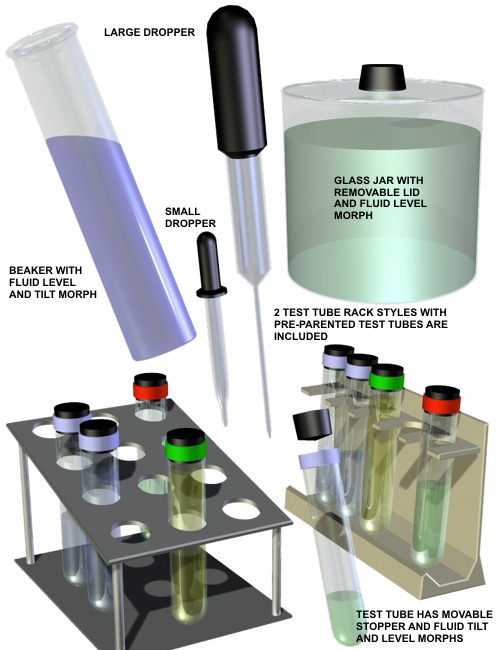 LARGE DROPPER

GLASS JAR WITH REMOVABLE LID AND FLUID LEVEL MORPH

SMALL DROPPER

BEAKER WITH FLUID LEVEL AND TILT MORPH

2 TEST TUBE RACK STYLES WITH PRE-PARENTED TEST TUBES ARE INCLUDED

TEST TUBE HAS MOVABLE STOPPER AND FLUID TILT AND LEVEL MORPHS