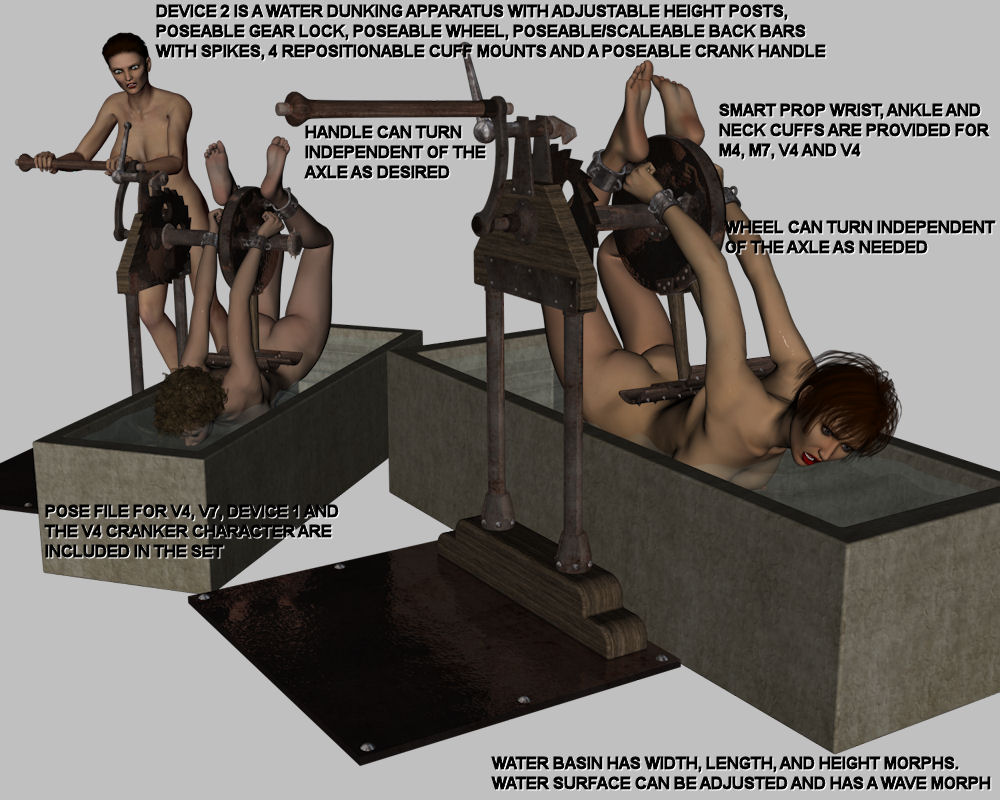 DEVICE 2 IS A WATER DUNKING APPARATUS WITH ADJUSTABLE HEIGHT POSTS, POSEABLE GEAR LOCK, POSEABLE WHEEL, POSEABLE/SCALEABLE BACK BARS WITH SPIKES, 4 REPOSITIONABLE CUFF MOUNTS AND A POSEABLE CRANK HANDLE

HANDLE CAN TURN INDEPENDENT OF THE AXLE AS DESIRED

SMART PROP WRIST, ANKLE AND NECK CUFFS ARE PROVIDED FOR M4, M7, V4 AND V4

WHEEL CAN TURN INDEPENDENT OF THE AXLE AS NEEDED

POSE FILE FOR V4, V7, DEVICE 1 AND THE V4 CRANKER CHARACTER ARE INCLUDED IN THE SET

WATER BASIN HAS WIDTH, LENGTH, AND HEIGHT MORPHS. WATER SURFACE CAN BE ADJUSTED AND HAS A WAVE MORPH