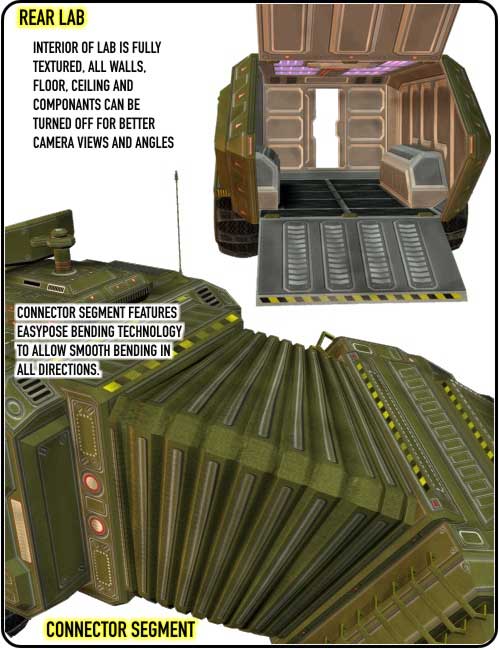 REAR LAB

INTERIOR OF LAB IS FULLY TEXTURED, ALL WALLS, FLOOR, CEILING AND COMPONANTS CAN BE TURNED OFF FOR BETTER CAMERA VIEWS AND ANGLES

CONNECTOR SEGMENT FEATURES EASYPOSE BENDING TECHNOLOGY TO ALLOW SMOOTH BENDING IN ALL DIRECTIONS.

CONNECTOR SEGMENT