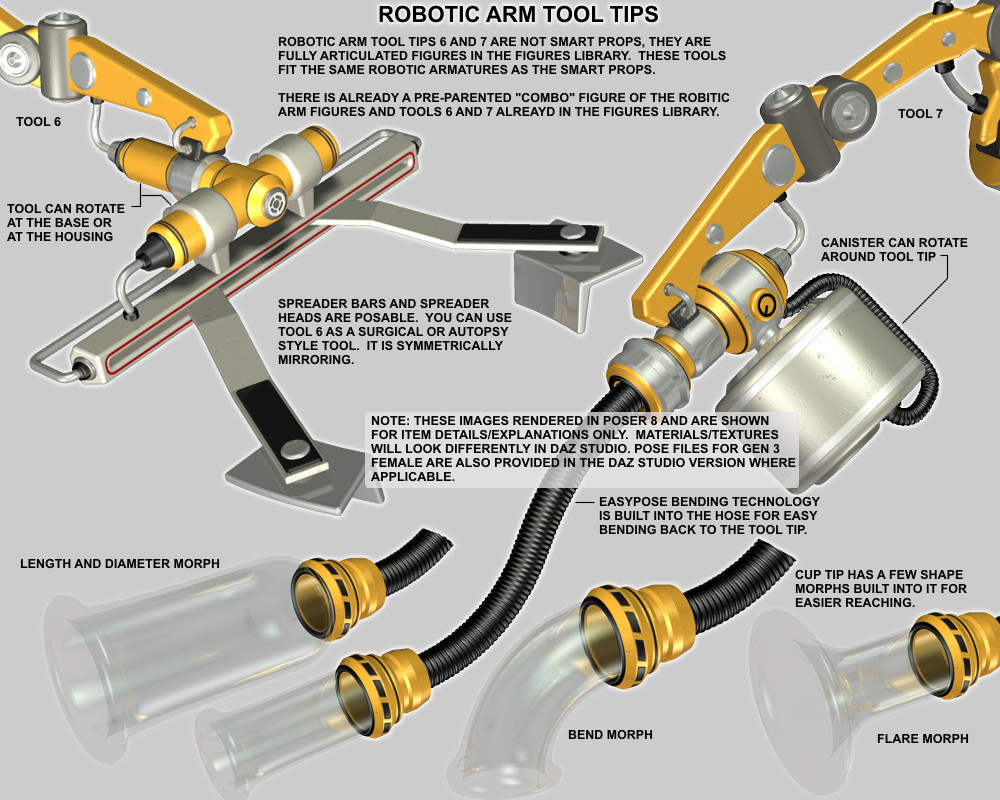 ROBOTIC ARM TOOL TIPS

ROBOTIC ARM TOOL TIPS 6 AND 7 ARE NOT SMART PROPS, THEY ARE FULLY ARTICULATED FIGURES IN THE FIGURES LIBRARY. THESE TOOLS FIT THE SAME ROBOTIC ARMATURES AS THE SMART PROPS.

THERE IS ALREADY A PRE-PARENTED "COMBO" FIGURE OF THE ROBITIC ARM FIGURES AND TOOLS 6 AND 7 ALREAYD IN THE FIGURES LIBRARY.

TOOL 6

TOOL 7

TOOL CAN ROTATE AT THE BASE OR AT THE HOUSING

CANISTER CAN ROTATE AROUND TOOL TIP

SPREADER BARS AND SPREADER HEADS ARE POSABLE. YOU CAN USE TOOL 6 AS A SURGICAL OR AUTOPSY STYLE TOOL. IT IS SYMMETRICALLY MIRRORING.

NOTE: THESE IMAGES RENDERED IN POSER 8 AND ARE SHOWN FOR ITEM DETAILS/EXPLANATIONS ONLY. MATERIALS/TEXTURES WILL LOOK DIFFERENTLY IN DAZ STUDIO. POSE FILES FOR GEN 3 FEMALE ARE ALSO PROVIDED IN THE DAZ STUDIO VERSION WHERE APPLICABLE.

EASYPOSE BENDING TECHNOLOGY IS BUILT INTO THE HOSE FOR EASY BENDING BACK TO THE TOOL TIP.

LENGTH AND DIAMETER MORPH

CUP TIP HAS A FEW SHAPE MORPHS BUILT INTO IT FOR EASIER REACHING.

BEND MORPH

FLARE MORPH