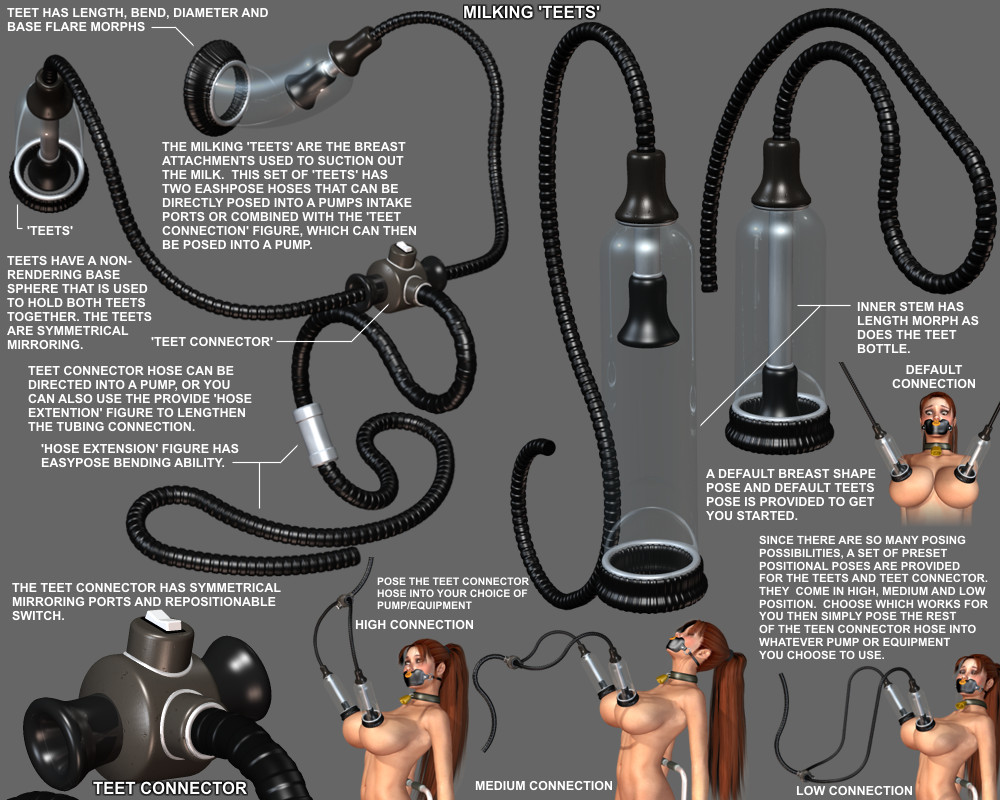 MILKING 'TEETS'

TEET HAS LENGTH, BEND, DIAMETER AND BASE FLARE MORPHS

THE MILKING 'TEETS' ARE THE BREAST ATTACHMENTS USED TO SUCTION OUT THE MILK. THIS SET OF 'TEETS' HAS TWO EASHPOSE HOSES THAT CAN BE DIRECTLY POSED INTO A PUMPS INTAKE PORTS OR COMBINED WITH THE 'TEET CONNECTION' FIGURE, WHICH CAN THEN BE POSED INTO A PUMP.

'TEETS'

TEETS HAVE A NON-RENDERING BASE SPHERE THAT IS USED TO HOLD BOTH TEETS TOGETHER. THE TEETS ARE SYMMETRICAL MIRRORING.

'TEET CONNECTOR'

TEET CONNECTOR HOSE CAN BE DIRECTED INTO A PUMP, OR YOU CAN ALSO USE THE PROVIDE 'HOSE EXTENTION' FIGURE TO LENGTHEN THE TUBING CONNECTION.

'HOSE EXTENSION' FIGURE HAS EASYPOSE BENDING ABILITY.

INNER STEM HAS LENGTH MORPH AS DOES THE TEET BOTTLE.

DEFAULT CONNECTION

A DEFAULT BREAST SHAPE POSE AND DEFAULT TEETS POSE IS PROVIDED TO GET YOU STARTED.

SINCE THERE ARE SO MANY POSING POSSIBILITIES, A SET OF PRESET POSITIONAL POSES ARE PROVIDED FOR THE TEETS AND TEET CONNECTOR. THEY COME IN HIGH, MEDIUM AND LOW POSITION. CHOOSE WHICH WORKS FOR YOU THEN SIMPLY POSE THE REST OF THE TEEN CONNECTOR HOSE INTO WHATEVER PUMP OR EQUIPMENT YOU CHOOSE TO USE.

THE TEET CONNECTOR HAS SYMMETRICAL MIRRORING PORTS AND REPOSITIONABLE SWITCH.

POSE THE TEET CONNECTOR HOSE INTO YOUR CHOICE OF PUMP/EQUIPMENT

HIGH CONNECTION

TEET CONNECTOR

MEDIUM CONNECTION

LOW CONNECTION