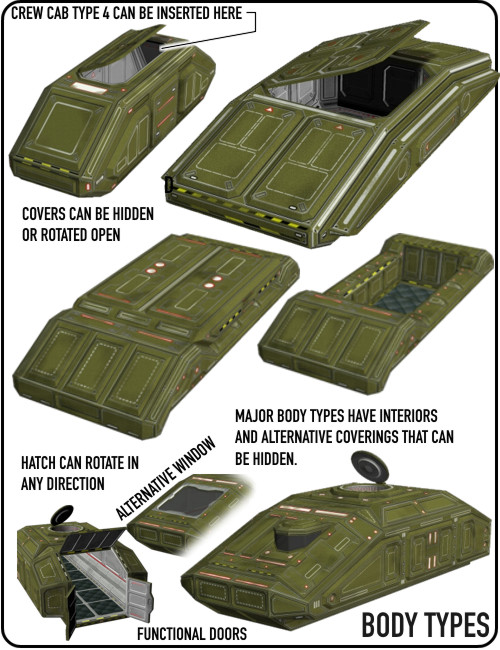 CREW CAB TYPE 4 CAN BE INSERTED HERE

COVERS CAN BE HIDDEN OR ROTATED OPEN

MAJOR BODY TYPES HAVE INTERIORS AND ALTERNATIVE COVERINGS THAT CAN BE HIDDEN.

HATCH CAN ROTATE IN ANY DIRECTION

ALTERNATIVE WINDOW

FUNCTIONAL DOORS

BODY TYPES