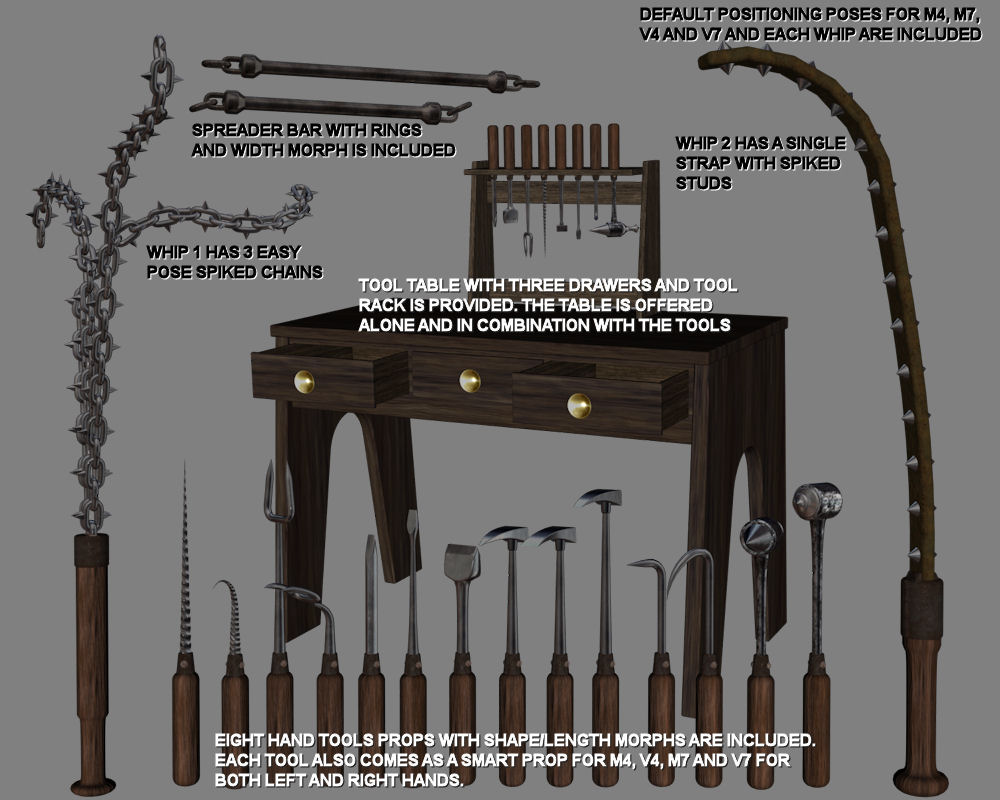 DEFAULT POSITIONING POSES FOR M4, M7, V4 AND V7 AND EACH WHIP ARE INCLUDED

SPREADER BAR WITH RINGS AND WIDTH MORPH IS INCLUDED

WHIP 2 HAS A SINGLE STRAP WITH SPIKED STUDS

WHIP 1 HAS 3 EASY POSE SPIKED CHAINS

TOOL TABLE WITH THREE DRAWERS AND TOOL RACK IS PROVIDED. THE TABLE IS OFFERED ALONE AND IN COMBINATION WITH THE TOOLS

EIGHT HAND TOOLS PROPS WITH SHAPE/LENGTH MORPHS ARE INCLUDED. EACH TOOL ALSO COMES AS A SMART PROP FOR M4, V4, M7 AND V7 FOR BOTH LEFT AND RIGHT HANDS.