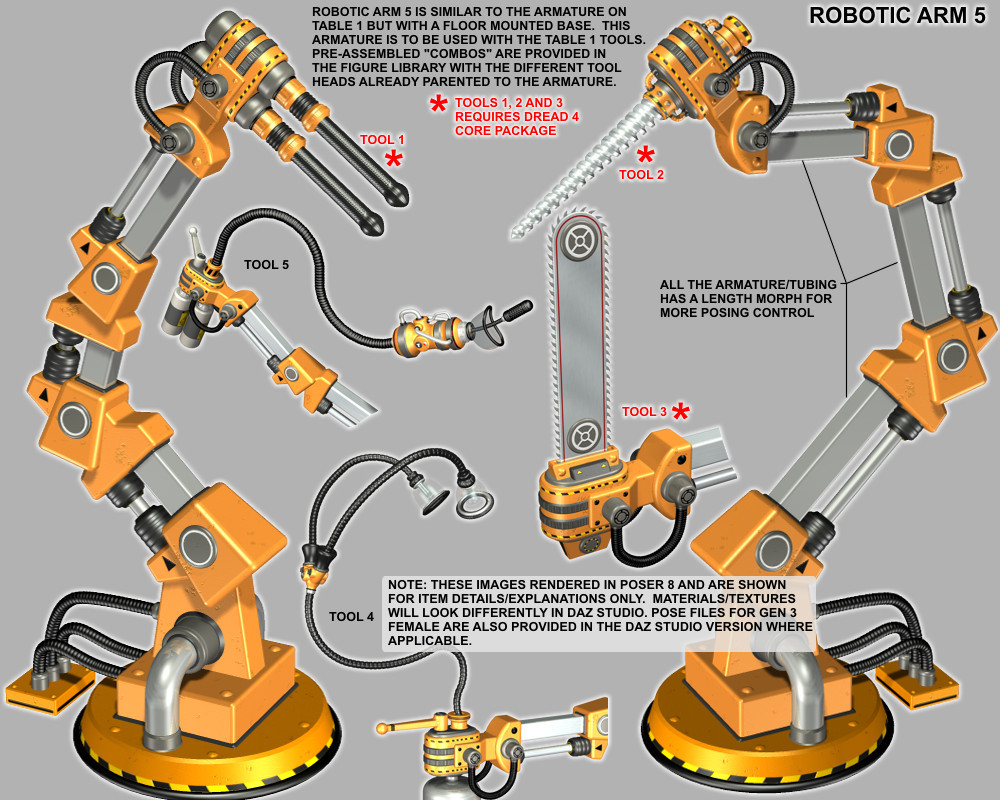 ROBOTIC ARM 5

ROBOTIC ARM 5 IS SIMILAR TO THE ARMATURE ON TABLE 1 BUT WITH A FLOOR MOUNTED BASE. THIS ARMATURE IS TO BE USED WITH THE TABLE 1 TOOLS. PRE-ASSEMBLED "COMBOS" ARE PROVIDED IN THE FIGURE LIBRARY WITH THE DIFFERENT TOOL HEADS ALREADY PARENTED TO THE ARMATURE.

* TOOLS 1, 2 AND 3 REQUIRES DREAD 4 CORE PACKAGE

TOOL 1 *

* TOOL 2

TOOL 5

ALL THE ARMATURE/TUBING HAS A LENGTH MORPH FOR MORE POSING CONTROL

TOOL 3 *

TOOL 4

NOTE: THESE IMAGES RENDERED IN POSER 8 AND ARE SHOWN FOR ITEM DETAILS/EXPLANATIONS ONLY. MATERIALS/TEXTURES WILL LOOK DIFFERENTLY IN DAZ STUDIO. POSE FILES FOR GEN 3 FEMALE ARE ALSO PROVIDED IN THE DAZ STUDIO VERSION WHERE APPLICABLE.