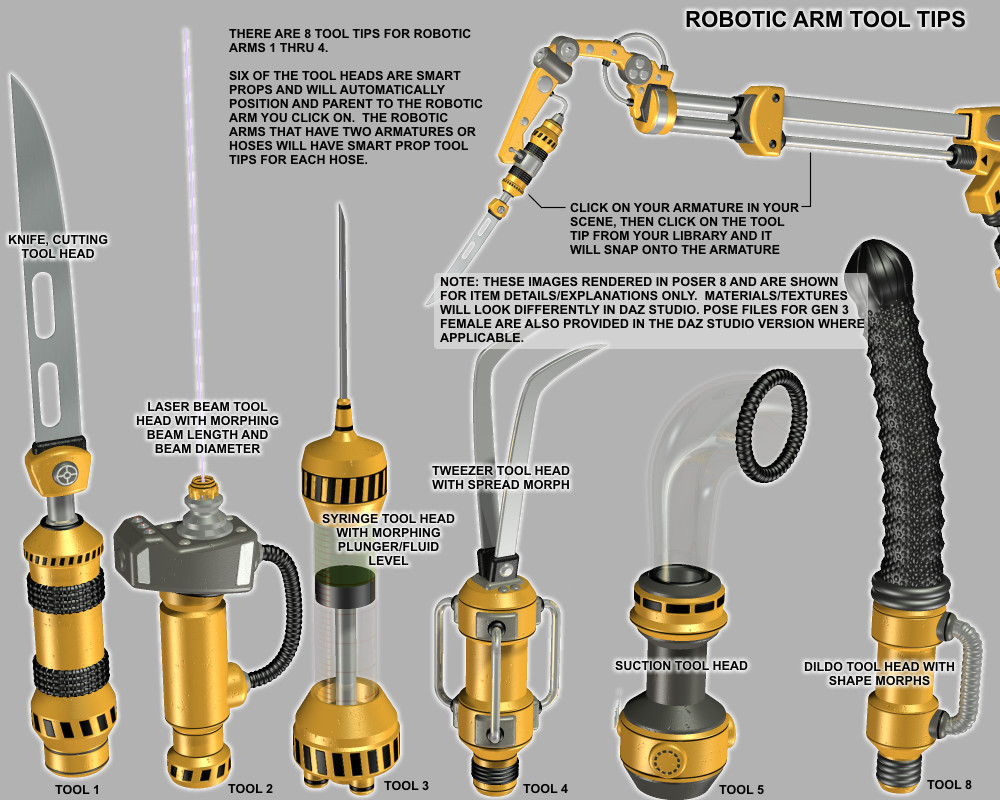 ROBOTIC ARM TOOL TIPS

THERE ARE 8 TOOL TIPS FOR ROBOTIC ARMS 1 THRU 4.

SIX OF THE TOOL HEADS ARE SMART PROPS AND WILL AUTOMATICALLY POSITION AND PARENT TO THE ROBOTIC ARM YOU CLICK ON. THE ROBOTIC ARMS THAT HAVE TWO ARMATURES OR HOSES WILL HAVE SMART PROP TOOL TIPS FOR EACH HOSE.

CLICK ON YOUR ARMATURE IN YOUR SCENE, THEN CLICK ON THE TOOL TIP FROM YOUR LIBRARY AND IT WILL SNAP ONTO THE ARMATURE

NOTE: THESE IMAGES RENDERED IN POSER 8 AND ARE SHOWN FOR ITEM DETAILS/EXPLANATIONS ONLY. MATERIALS/TEXTURES WILL LOOK DIFFERENTLY IN DAZ STUDIO. POSE FILES FOR GEN 3 FEMALE ARE ALSO PROVIDED IN THE DAZ STUDIO VERSION WHERE APPLICABLE.

KNIFE, CUTTING TOOL HEAD

LASER BEAM TOOL HEAD WITH MORPHING BEAM LENGTH AND BEAM DIAMETER

SYRINGE TOOL HEAD WITH MORPHING PLUNGER/FLUID LEVEL

TWEEZER TOOL HEAD WITH SPREAD MORPH

SUCTION TOOL HEAD

DILDO TOOL HEAD WITH SHAPE MORPHS

TOOL 1

TOOL 2

TOOL 3

TOOL 4

TOOL 5

TOOL 8